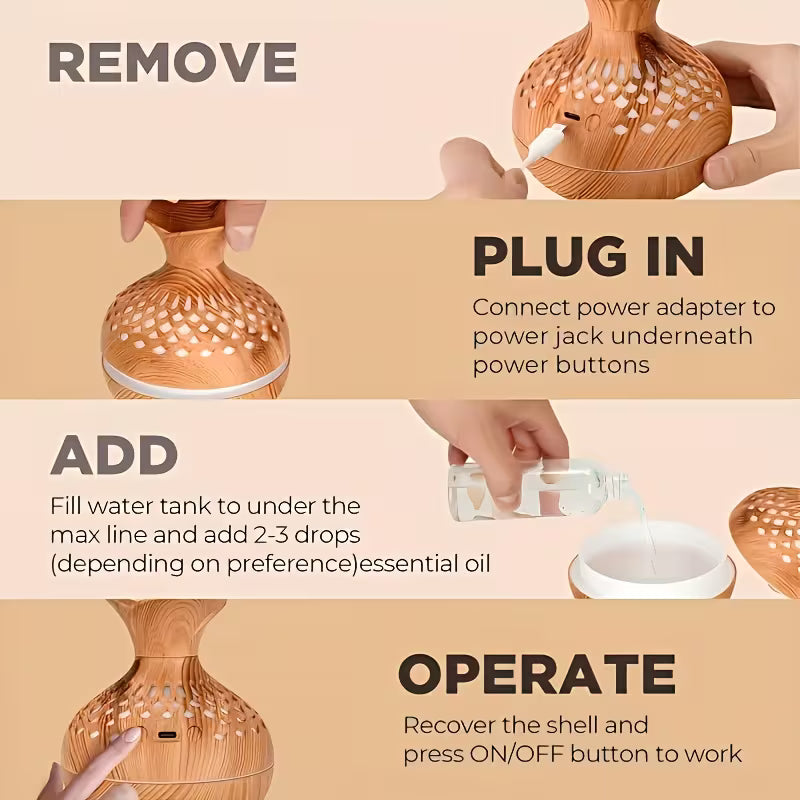 REMOVE

PLUG IN
Connect power adapter to power jack underneath power buttons

ADD
Fill water tank to under the max line and add 2-3 drops (depending on preference)essential oil

OPERATE
Recover the shell and press ON/OFF button to work