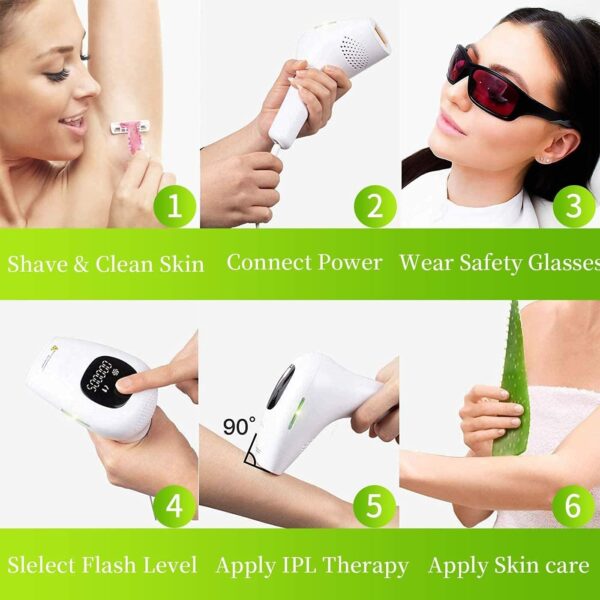 1
Shave & Clean Skin

2
Connect Power

3
Wear Safety Glasses

500000

4
Slelect Flash Level

90°

5
Apply IPL Therapy

6
Apply Skin care