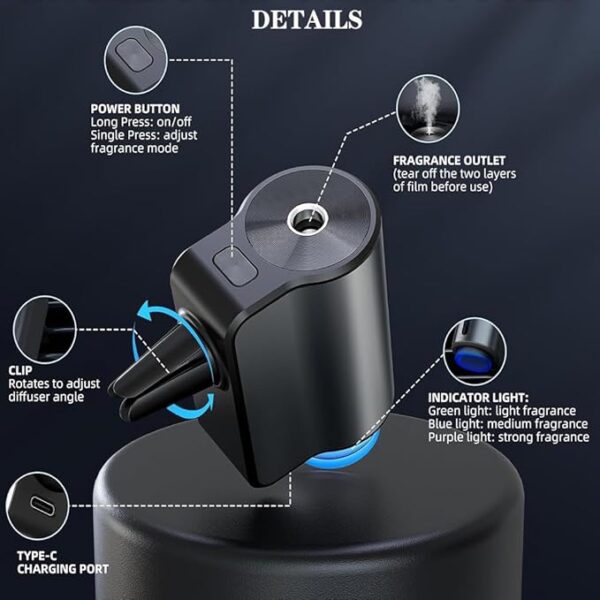 DETAILS

POWER BUTTON
Long Press: on/off
Single Press: adjust fragrance mode

FRAGRANCE OUTLET
(tear off the two layers of film before use)

CLIP
Rotates to adjust diffuser angle

INDICATOR LIGHT:
Green light: light fragrance
Blue light: medium fragrance
Purple light: strong fragrance

TYPE-C
CHARGING PORT