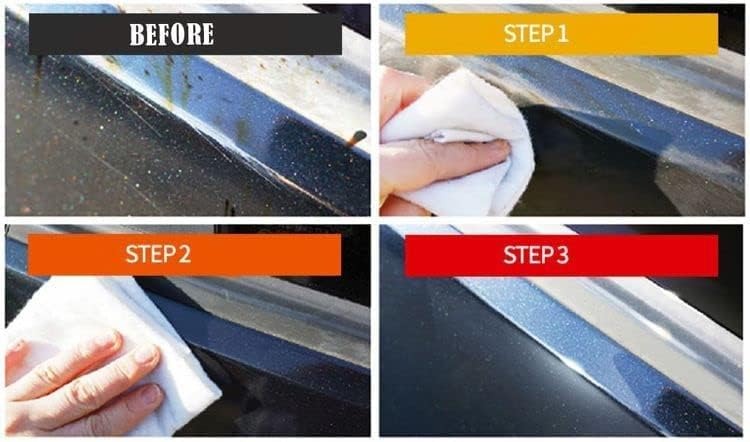 BEFORE

STEP 1

STEP 2

STEP 3