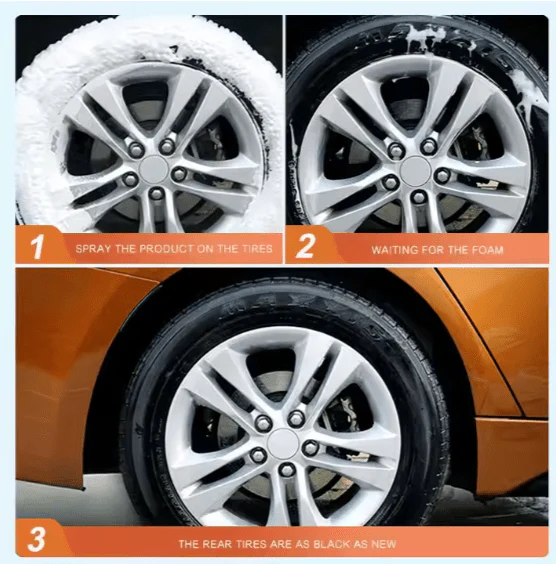 1 SPRAY THE PRODUCT ON THE TIRES

2 WAITING FOR THE FOAM

MAXXIS

3 THE REAR TIRES ARE AS BLACK AS NEW