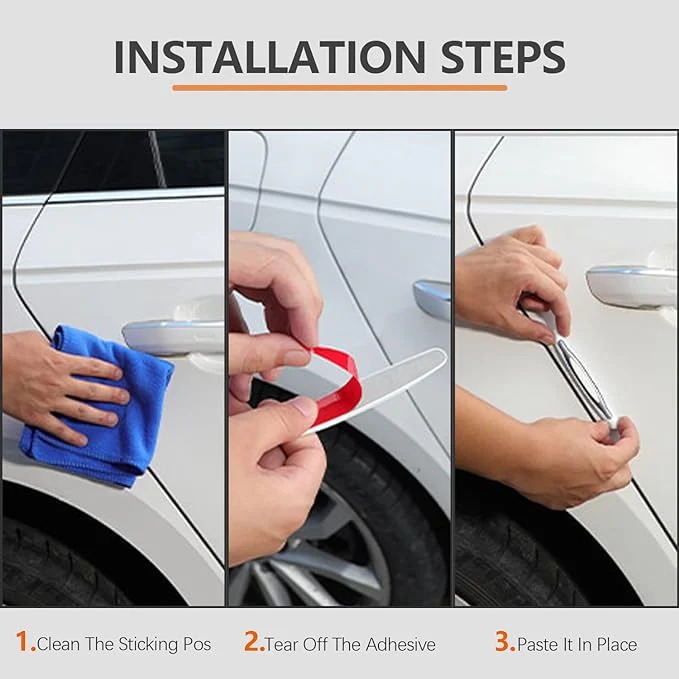 INSTALLATION STEPS

1.Clean The Sticking Pos

2.Tear Off The Adhesive

3.Paste It In Place